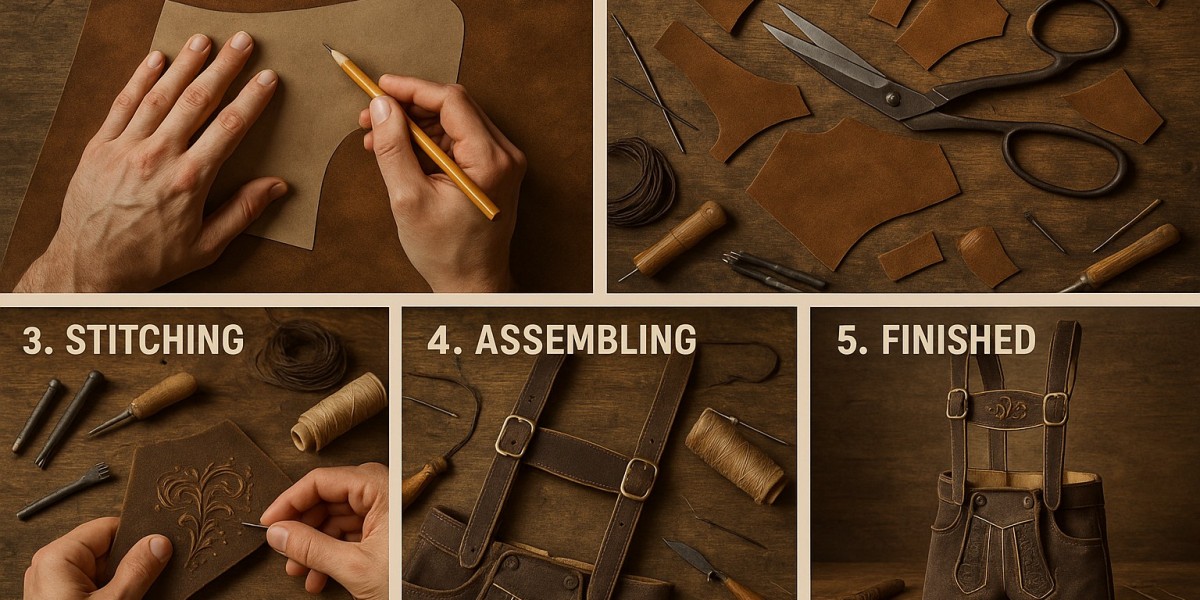 3. STITCHING

4. ASSEMBLING

5. FINISHED